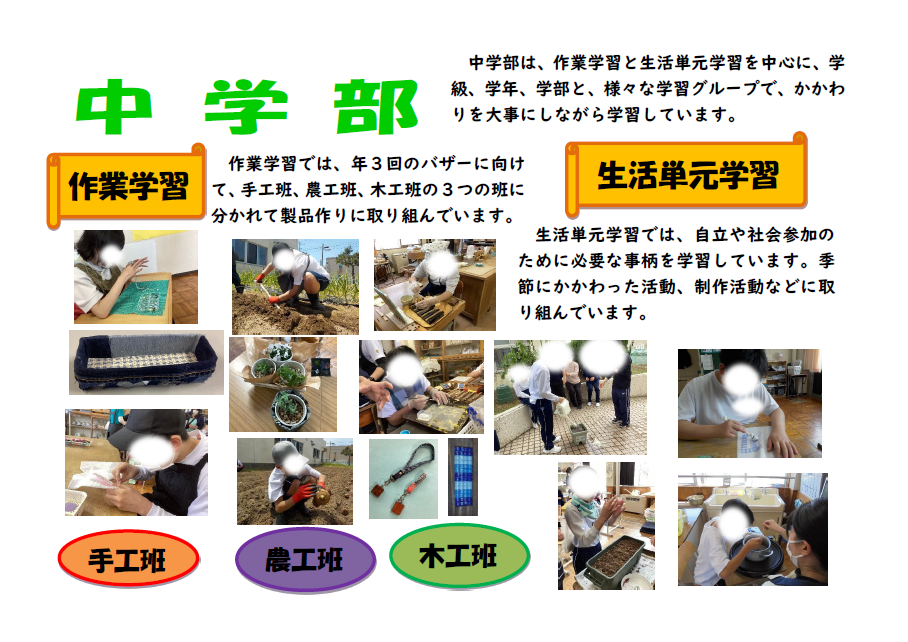 中学部

中学部は、作業学習と生活単元学習を中心に、学級、学年、学部と、様々な学習グループで、かかわりを大事にしながら学習しています。

作業学習

作業学習では、年３回のバザーに向けて、手工班、農工班、木工班の３つの班に分かれて製品作りに取り組んでいます。

生活単元学習

生活単元学習では、自立や社会参加のために必要な事柄を学習しています。季節にかかわった活動、制作活動などに取り組んでいます。

手工班

農工班

木工班